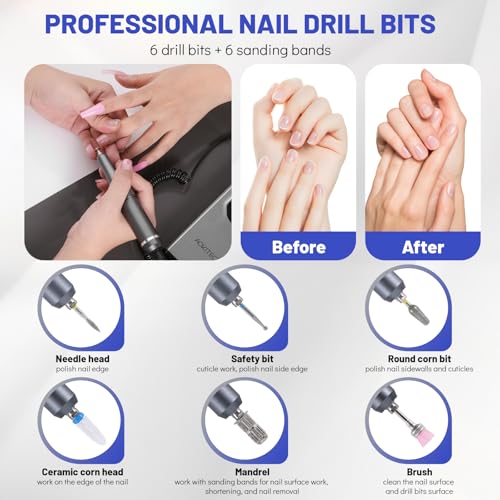 PROFESSIONAL NAIL DRILL BITS

6 drill bits + 6 sanding bands

Before

After

Needle head
polish nail edge

Safety bit
cuticle work, polish nail side edge

Round corn bit
polish nail sidewalls and cuticles

Ceramic corn head
work on the edge of the nail

Mandrel
work with sanding bands for nail surface work, shortening, and nail removal

Brush
clean the nail surface and drill bits surface