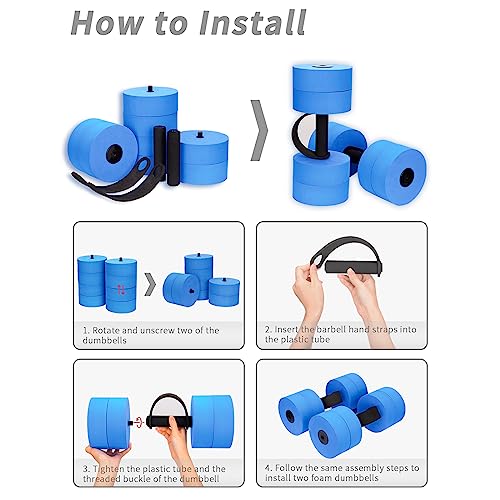 How to Install

1. Rotate and unscrew two of the dumbbells

2. Insert the barbell hand straps into the plastic tube

3. Tighten the plastic tube and the threaded buckle of the dumbbell

4. Follow the same assembly steps to install two foam dumbbells