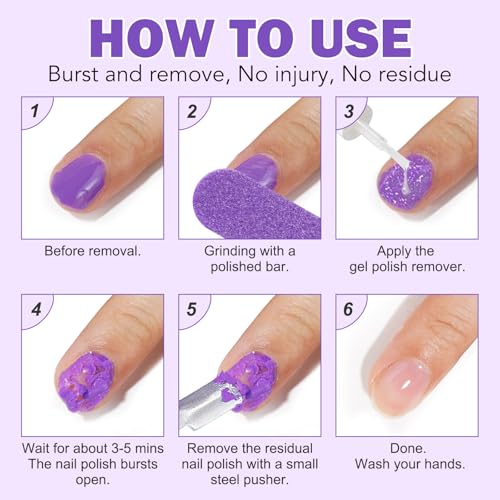 HOW TO USE

Burst and remove, No injury, No residue

1

Before removal.

2

Grinding with a polished bar.

3

Apply the gel polish remover.

4

Wait for about 3-5 mins The nail polish bursts open.

5

Remove the residual nail polish with a small steel pusher.

6

Done. Wash your hands.