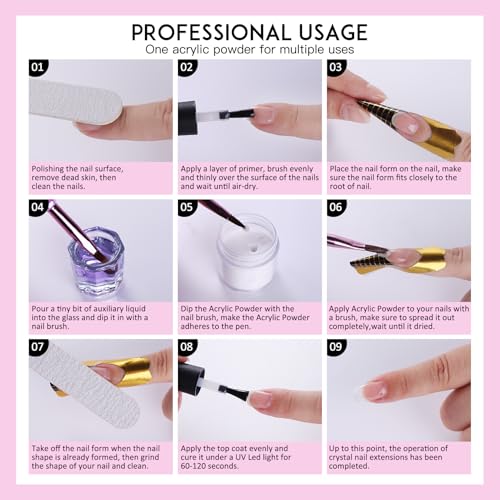 PROFESSIONAL USAGE
One acrylic powder for multiple uses

01
Polishing the nail surface, remove dead skin, then clean the nails.

02
Apply a layer of primer, brush evenly and thinly over the surface of the nails and wait until air-dry.

03
Place the nail form on the nail, make sure the nail form fits closely to the root of nail.

04
Pour a tiny bit of auxiliary liquid into the glass and dip it in with a nail brush.

05
Dip the Acrylic Powder with the nail brush, make the Acrylic Powder adheres to the pen.

06
Apply Acrylic Powder to your nails with a brush, make sure to spread it out completely,wait until it dried.

07
Take off the nail form when the nail shape is already formed, then grind the shape of your nail and clean.

08
Apply the top coat evenly and cure it under a UV Led light for 60-120 seconds.

09
Up to this point, the operation of crystal nail extensions has been completed.