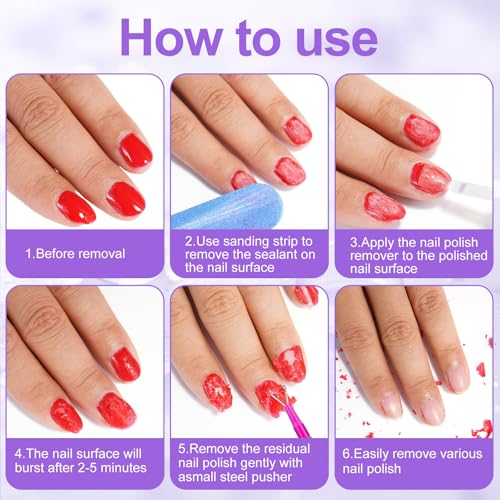 How to use

1.Before removal

2.Use sanding strip to remove the sealant on the nail surface

3.Apply the nail polish remover to the polished nail surface

4.The nail surface will burst after 2-5 minutes

5.Remove the residual nail polish gently with asmall steel pusher

6.Easily remove various nail polish