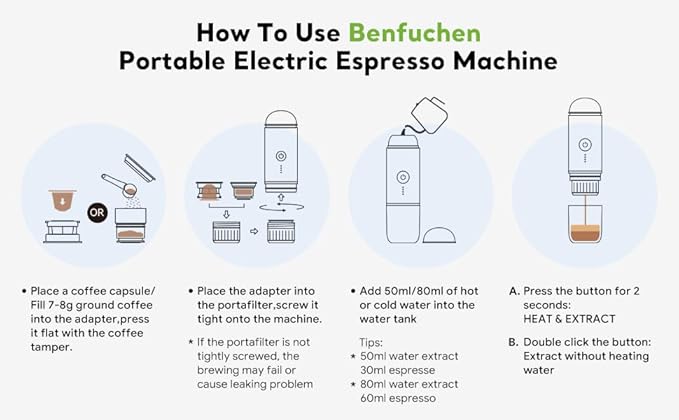 How To Use Benfuchen
Portable Electric Espresso Machine

OR

• Place a coffee capsule/ Fill 7-8g ground coffee into the adapter,press it flat with the coffee tamper.

• Place the adapter into the portafilter,screw it tight onto the machine.

* If the portafilter is not tightly screwed, the brewing may fail or cause leaking problem

• Add 50ml/80ml of hot or cold water into the water tank

Tips:
* 50ml water extract 30ml espresse
* 80ml water extract 60ml espresso

A. Press the button for 2 seconds: HEAT & EXTRACT

B. Double click the button: Extract without heating water