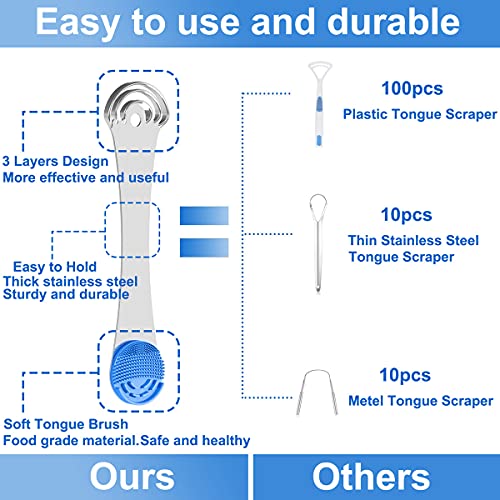 Easy to use and durable

3 Layers Design
More effective and useful

Easy to Hold
Thick stainless steel
Sturdy and durable

Soft Tongue Brush
Food grade material.Safe and healthy

100pcs
Plastic Tongue Scraper

10pcs
Thin Stainless Steel
Tongue Scraper

10pcs
Metel Tongue Scraper

Ours

Others