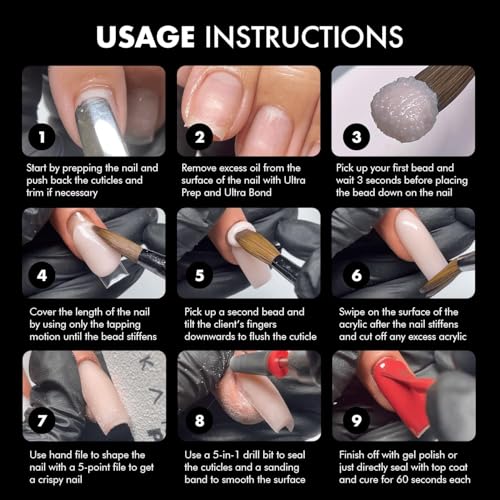 USAGE INSTRUCTIONS

1

Start by prepping the nail and push back the cuticles and trim if necessary

2

Remove excess oil from the surface of the nail with Ultra Prep and Ultra Bond

3

Pick up your first bead and wait 3 seconds before placing the bead down on the nail

4

Cover the length of the nail by using only the tapping motion until the bead stiffens

5

Pick up a second bead and tilt the client's fingers downwards to flush the cuticle

6

Swipe on the surface of the acrylic after the nail stiffens and cut off any excess acrylic

7

Use hand file to shape the nail with a 5-point file to get a crispy nail

8

Use a 5-in-1 drill bit to seal the cuticles and a sanding band to smooth the surface

9

Finish off with gel polish or just directly seal with top coat and cure for 60 seconds each