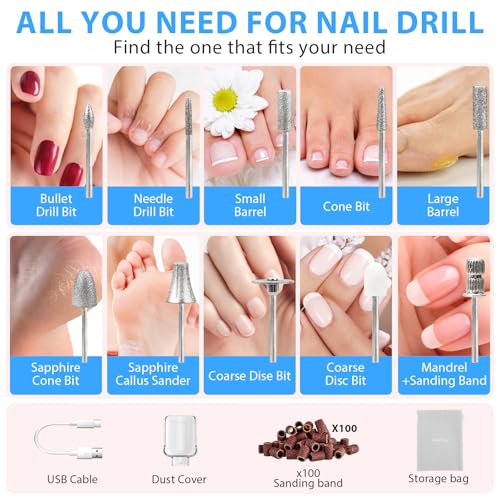 ALL YOU NEED FOR NAIL DRILL
Find the one that fits your need

Bullet Drill Bit

Needle Drill Bit

Small Barrel

Cone Bit

Large Barrel

Sapphire Cone Bit

Sapphire Callus Sander

Coarse Dise Bit

Coarse Disc Bit

Mandrel +Sanding Band

USB Cable

Dust Cover

X100

x100 Sanding band

Storage bag