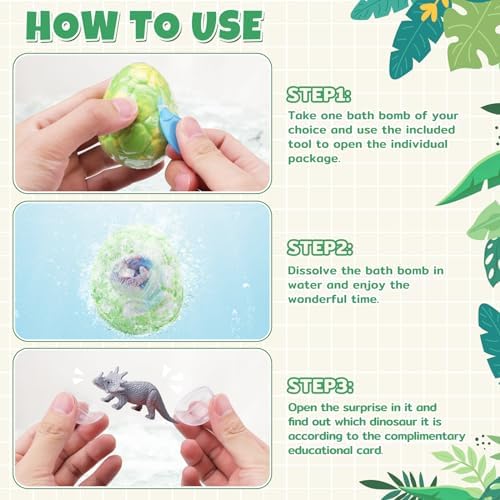 HOW TO USE

STEP1:
Take one bath bomb of your choice and use the included tool to open the individual package.

STEP2:
Dissolve the bath bomb in water and enjoy the wonderful time.

STEP3:
Open the surprise in it and find out which dinosaur it is according to the complimentary educational card.