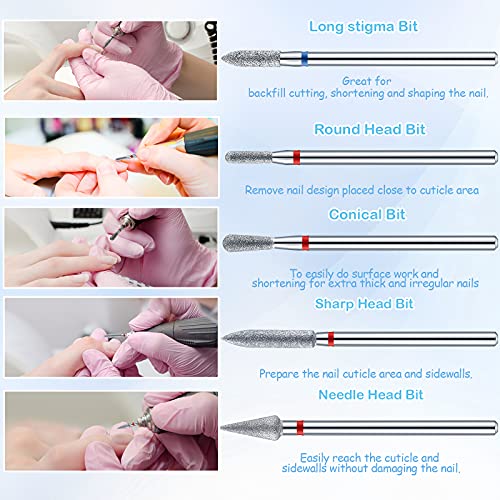 Long stigma Bit

Great for
backfill cutting, shortening and shaping the nail.

Round Head Bit

Remove nail design placed close to cuticle area

Conical Bit

To easily do surface work and
shortening for extra thick and irregular nails

Sharp Head Bit

Prepare the nail cuticle area and sidewalls.

Needle Head Bit

Easily reach the cuticle and
sidewalls without damaging the nail.