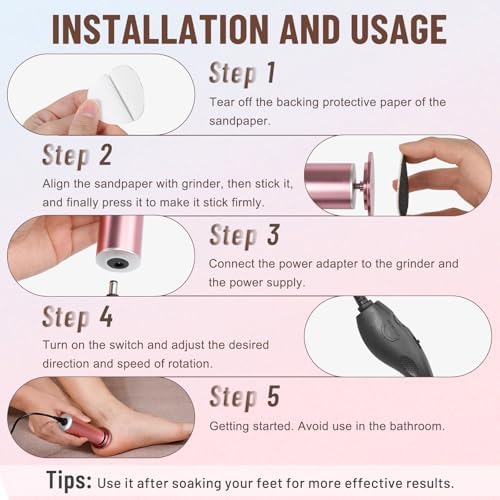 INSTALLATION AND USAGE

Step 1

Tear off the backing protective paper of the sandpaper.

Step 2

Align the sandpaper with grinder, then stick it, and finally press it to make it stick firmly.

Step 3

Connect the power adapter to the grinder and the power supply.

Step 4

Turn on the switch and adjust the desired direction and speed of rotation.

Step 5

Getting started. Avoid use in the bathroom.

Tips: Use it after soaking your feet for more effective results.