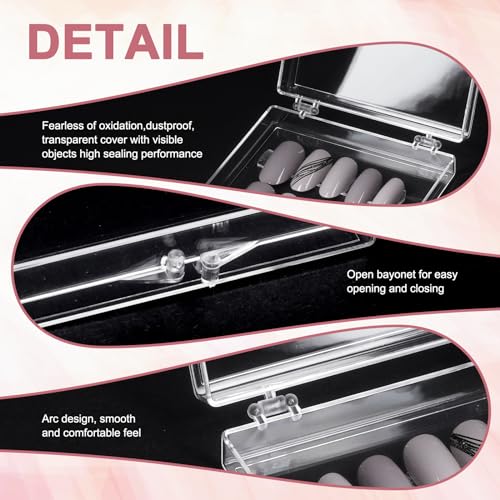 DETAIL

Fearless of oxidation,dustproof, transparent cover with visible objects high sealing performance

Open bayonet for easy opening and closing

Arc design, smooth and comfortable feel