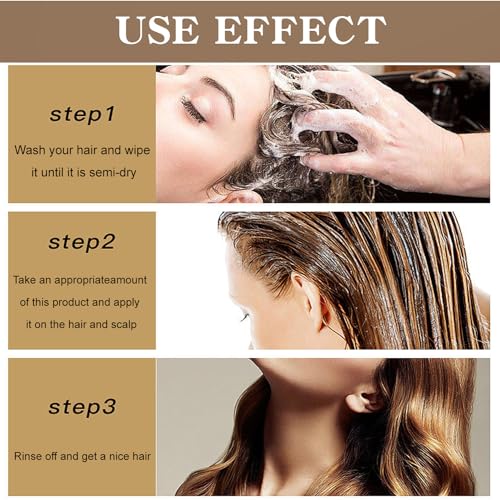 USE EFFECT

step1

Wash your hair and wipe it until it is semi-dry

step2

Take an appropriateamount of this product and apply it on the hair and scalp

step3

Rinse off and get a nice hair