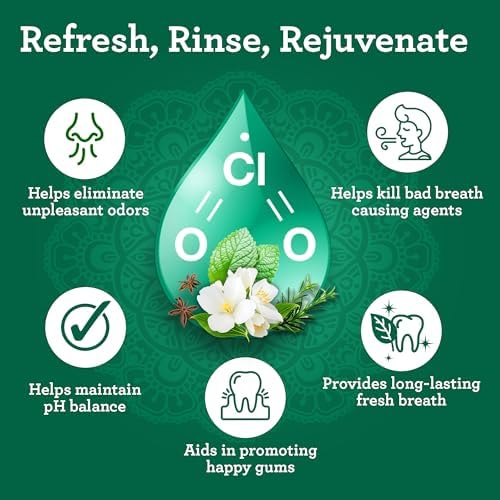 Refresh, Rinse, Rejuvenate

Helps eliminate unpleasant odors

Cl
O O

Helps kill bad breath causing agents

Helps maintain pH balance

Provides long-lasting fresh breath

Aids in promoting happy gums