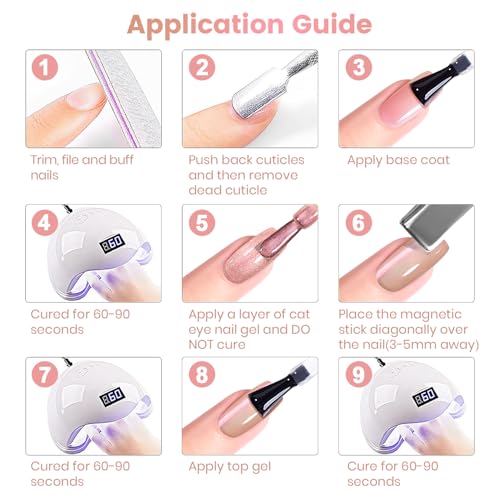 Application Guide

1

Trim, file and buff nails

2

Push back cuticles and then remove dead cuticle

3

Apply base coat

4

60

Cured for 60-90 seconds

5

Apply a layer of cat eye nail gel and DO NOT cure

6

Place the magnetic stick diagonally over the nail(3-5mm away)

7

60

Cured for 60-90 seconds

8

Apply top gel

9

60

Cure for 60-90 seconds