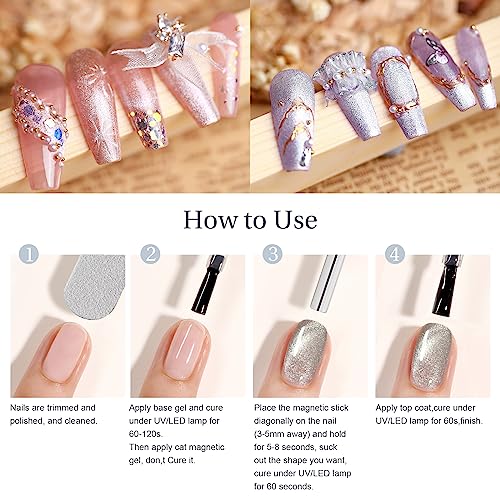 How to Use

1

Nails are trimmed and polished, and cleaned.

2

Apply base gel and cure under UV/LED lamp for 60-120s.
Then apply cat magnetic gel, don,t Cure it.

3

Place the magnetic stick diagonally on the nail (3-5mm away) and hold for 5-8 seconds, suck out the shape you want, cure under UV/LED lamp for 60 seconds.

4

Apply top coat,cure under UV/LED lamp for 60s,finish.