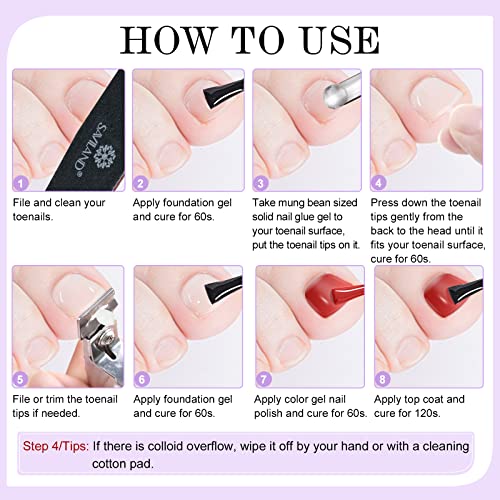 HOW TO USE

SAVILAND®

1
File and clean your toenails.

2
Apply foundation gel and cure for 60s.

3
Take mung bean sized solid nail glue gel to your toenail surface, put the toenail tips on it.

4
Press down the toenail tips gently from the back to the head until it fits your toenail surface, cure for 60s.

5
File or trim the toenail tips if needed.

6
Apply foundation gel and cure for 60s.

7
Apply color gel nail polish and cure for 60s.

8
Apply top coat and cure for 120s.

Step 4/Tips: If there is colloid overflow, wipe it off by your hand or with a cleaning cotton pad.