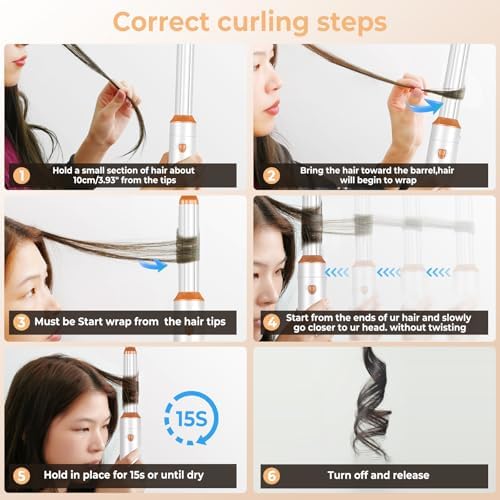 Correct curling steps

1 Hold a small section of hair about 10cm/3.93" from the tips

2 Bring the hair toward the barrel,hair will begin to wrap

3 Must be Start wrap from the hair tips

4 Start from the ends of ur hair and slowly go closer to ur head. without twisting

15S

5 Hold in place for 15s or until dry

6 Turn off and release