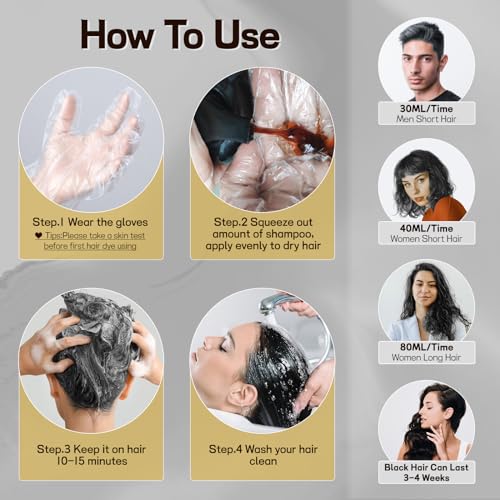 How To Use

Step.1 Wear the gloves
♥ Tips:Please take a skin test before first hair dye using

Step.2 Squeeze out amount of shampoo, apply evenly to dry hair

Step.3 Keep it on hair 10-15 minutes

Step.4 Wash your hair clean

30ML/Time
Men Short Hair

40ML/Time
Women Short Hair

80ML/Time
Women Long Hair

Black Hair Can Last 3-4 Weeks