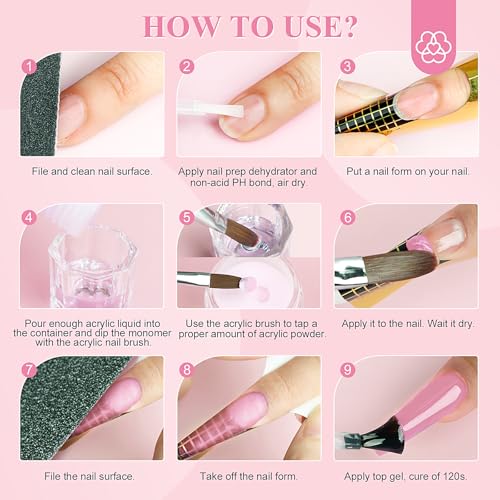 HOW TO USE?

1
File and clean nail surface.

2
Apply nail prep dehydrator and non-acid PH bond, air dry.

3
Put a nail form on your nail.

4
Pour enough acrylic liquid into the container and dip the monomer with the acrylic nail brush.

5
Use the acrylic brush to tap a proper amount of acrylic powder.

6
Apply it to the nail. Wait it dry.

7
File the nail surface.

8
Take off the nail form.

9
Apply top gel, cure of 120s.