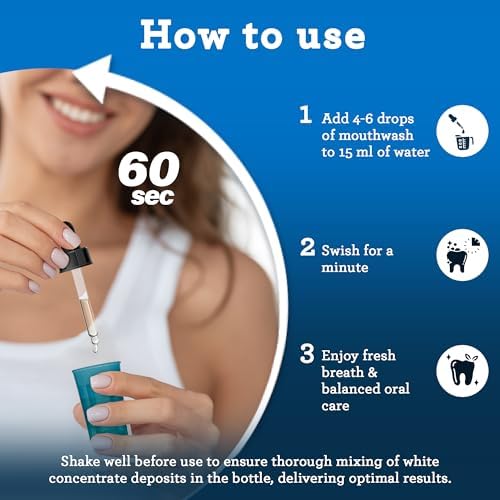 How to use

60 sec

1 Add 4-6 drops of mouthwash to 15 ml of water

2 Swish for a minute

3 Enjoy fresh breath & balanced oral care

Shake well before use to ensure thorough mixing of white concentrate deposits in the bottle, delivering optimal results.