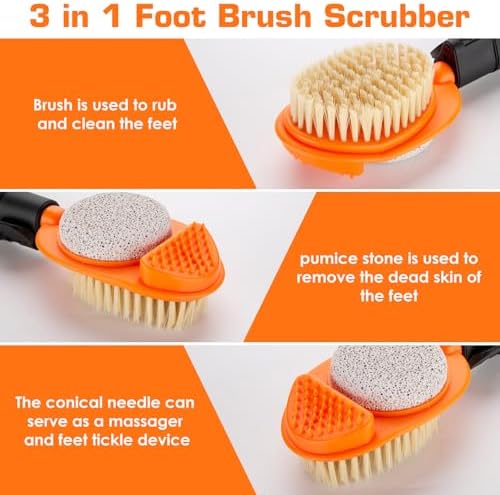 3 in 1 Foot Brush Scrubber

Brush is used to rub and clean the feet

pumice stone is used to remove the dead skin of the feet

The conical needle can serve as a massager and feet tickle device