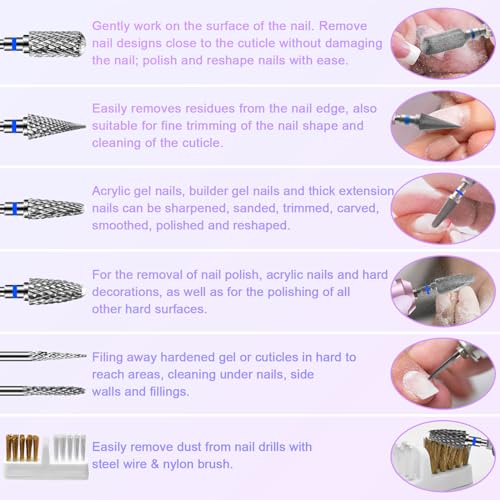 Gently work on the surface of the nail. Remove nail designs close to the cuticle without damaging the nail; polish and reshape nails with ease.

Easily removes residues from the nail edge, also suitable for fine trimming of the nail shape and cleaning of the cuticle.

Acrylic gel nails, builder gel nails and thick extension nails can be sharpened, sanded, trimmed, carved, smoothed, polished and reshaped.

For the removal of nail polish, acrylic nails and hard decorations, as well as for the polishing of all other hard surfaces.

Filing away hardened gel or cuticles in hard to reach areas, cleaning under nails, side walls and fillings.

Easily remove dust from nail drills with steel wire & nylon brush.