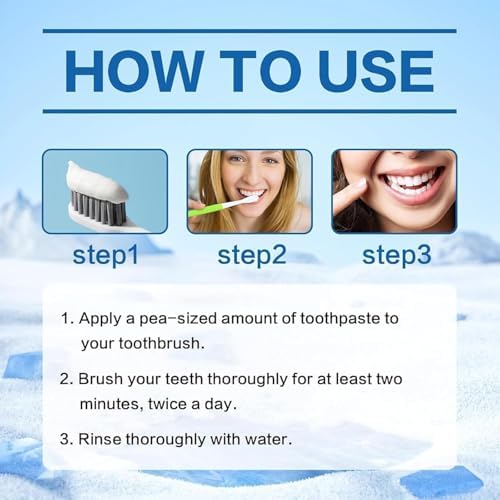 HOW TO USE

step1

step2

step3

1. Apply a pea-sized amount of toothpaste to your toothbrush.

2. Brush your teeth thoroughly for at least two minutes, twice a day.

3. Rinse thoroughly with water.