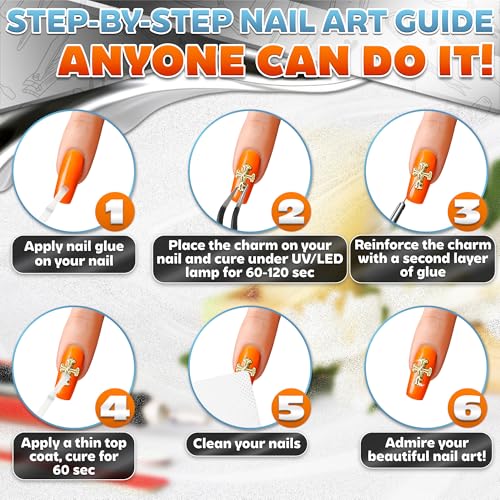 STEP-BY-STEP NAIL ART GUIDE
ANYONE CAN DO IT!

1
Apply nail glue on your nail

2
Place the charm on your nail and cure under UV/LED lamp for 60-120 sec

3
Reinforce the charm with a second layer of glue

4
Apply a thin top coat, cure for 60 sec

5
Clean your nails

6
Admire your beautiful nail art!