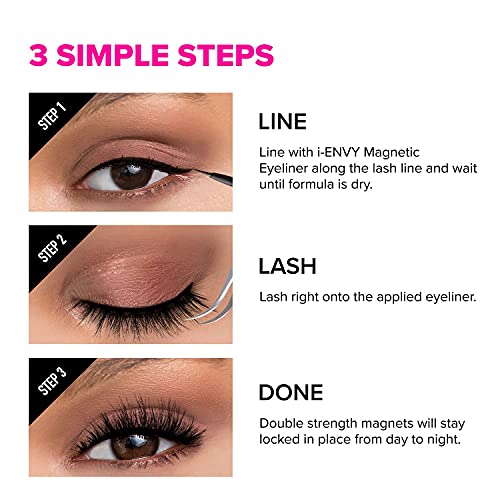 3 SIMPLE STEPS

STEP 1

LINE

Line with i-ENVY Magnetic Eyeliner along the lash line and wait until formula is dry.

STEP 2

LASH

Lash right onto the applied eyeliner.

STEP 3

DONE

Double strength magnets will stay locked in place from day to night.