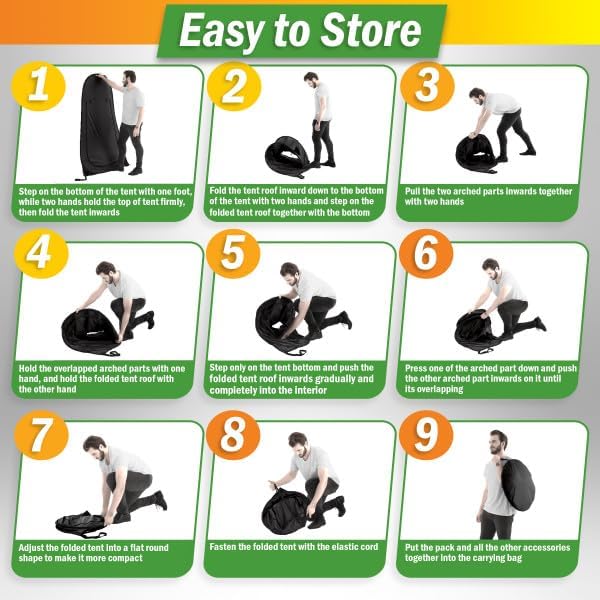 Easy to Store

1
Step on the bottom of the tent with one foot, while two hands hold the top of tent firmly, then fold the tent inwards

2
Fold the tent roof inward down to the bottom of the tent with two hands and step on the folded tent roof together with the bottom

3
Pull the two arched parts inwards together with two hands

4
Hold the overlapped arched parts with one hand, and hold the folded tent roof with the other hand

5
Step only on the tent bottom and push the folded tent roof inwards gradually and completely into the interior

6
Press one of the arched part down and push the other arched part inwards on it until its overlapping

7
Adjust the folded tent into a flat round shape to make it more compact

8
Fasten the folded tent with the elastic cord

9
Put the pack and all the other accessories together into the carrying bag