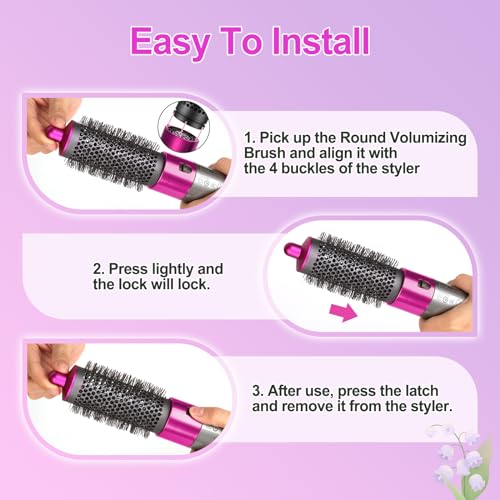 Easy To Install

1. Pick up the Round Volumizing Brush and align it with the 4 buckles of the styler

2. Press lightly and the lock will lock.

3. After use, press the latch and remove it from the styler.