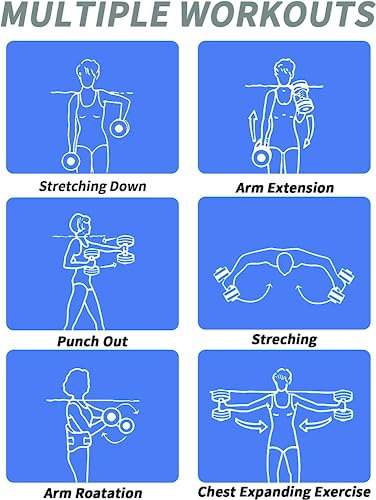 MULTIPLE WORKOUTS

Stretching Down

Arm Extension

Punch Out

Streching

Arm Roatation

Chest Expanding Exercise