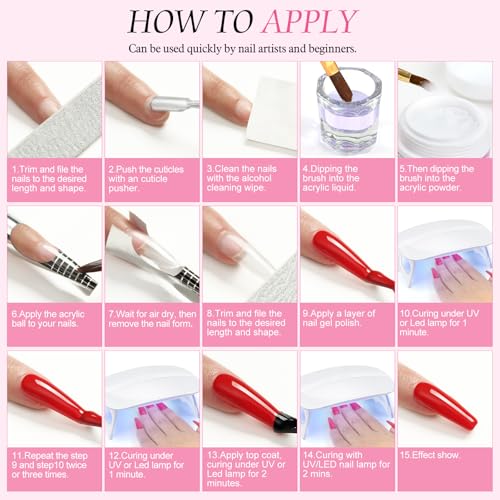 HOW TO APPLY
Can be used quickly by nail artists and beginners.

1.Trim and file the nails to the desired length and shape.

2.Push the cuticles with an cuticle pusher.

3.Clean the nails with the alcohol cleaning wipe.

4.Dipping the brush into the acrylic liquid.

5.Then dipping the brush into the acrylic powder.

6.Apply the acrylic ball to your nails.

7.Wait for air dry, then remove the nail form.

8.Trim and file the nails to the desired length and shape.

9.Apply a layer of nail gel polish.

10.Curing under UV or Led lamp for 1 minute.

11.Repeat the step 9 and step10 twice or three times.

12.Curing under UV or Led lamp for 1 minute.

13.Apply top coat, curing under UV or Led lamp for 2 minutes.

14.Curing with UV/LED nail lamp for 2 mins.

15.Effect show.