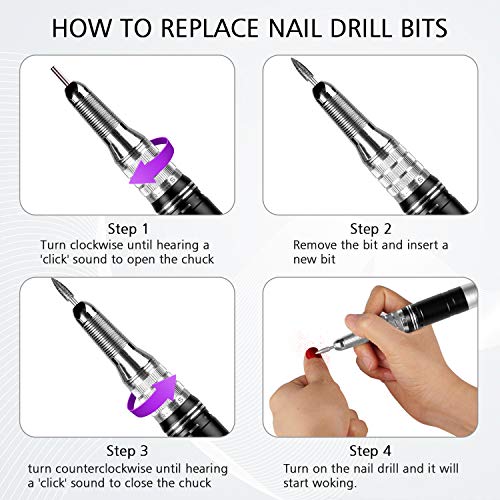 HOW TO REPLACE NAIL DRILL BITS

Step 1
Turn clockwise until hearing a 'click' sound to open the chuck

Step 2
Remove the bit and insert a new bit

Step 3
turn counterclockwise until hearing a 'click' sound to close the chuck

Step 4
Turn on the nail drill and it will start woking.