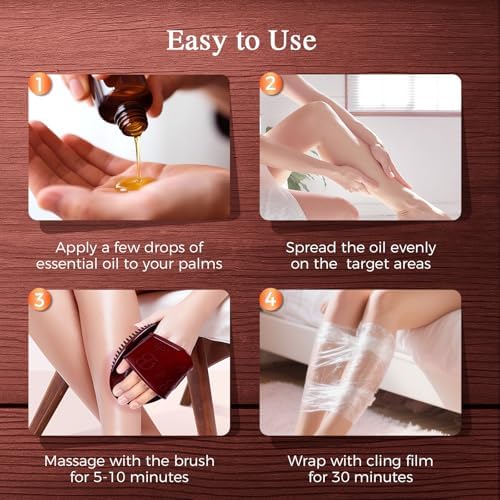 Easy to Use

1

Apply a few drops of essential oil to your palms

2

Spread the oil evenly on the  target areas

3

Massage with the brush for 5-10 minutes

4

Wrap with cling film for 30 minutes