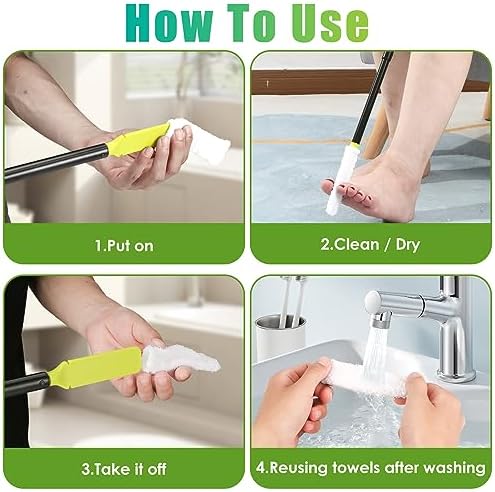 How To Use

1.Put on

2.Clean / Dry

3.Take it off

4.Reusing towels after washing