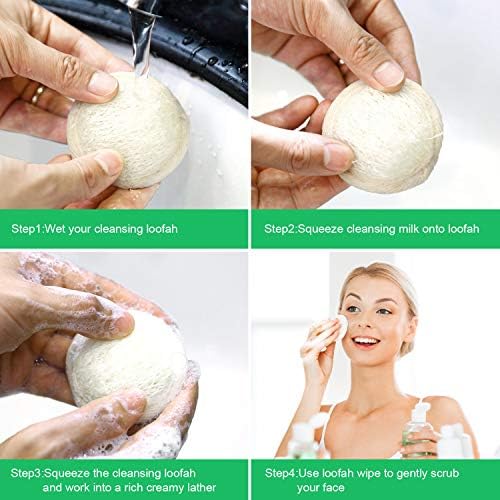 Step1:Wet your cleansing loofah

Step2:Squeeze cleansing milk onto loofah

Step3:Squeeze the cleansing loofah and work into a rich creamy lather

Step4:Use loofah wipe to gently scrub your face