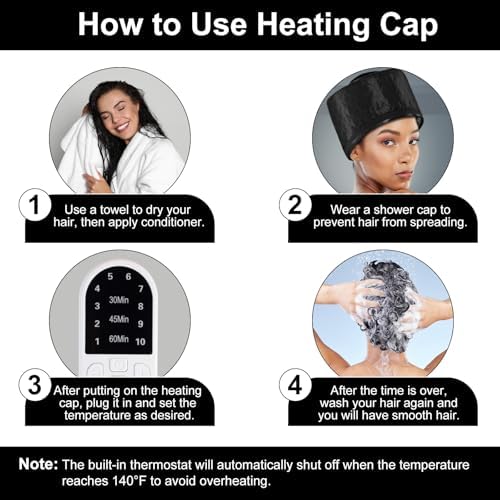 How to Use Heating Cap

1 Use a towel to dry your hair, then apply conditioner.

2 Wear a shower cap to prevent hair from spreading.

5 6
4 7
3 30Min 8
2 45Min 9
1 60Min 10

3 After putting on the heating cap, plug it in and set the temperature as desired.

4 After the time is over, wash your hair again and you will have smooth hair.

Note: The built-in thermostat will automatically shut off when the temperature reaches 140°F to avoid overheating.