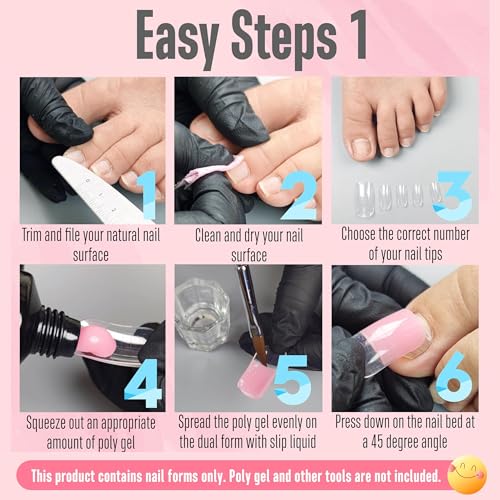 Easy Steps 1

1
Trim and file your natural nail surface

2
Clean and dry your nail surface

3
Choose the correct number of your nail tips

4
Squeeze out an appropriate amount of poly gel

5
Spread the poly gel evenly on the dual form with slip liquid

6
Press down on the nail bed at a 45 degree angle

This product contains nail forms only. Poly gel and other tools are not included.