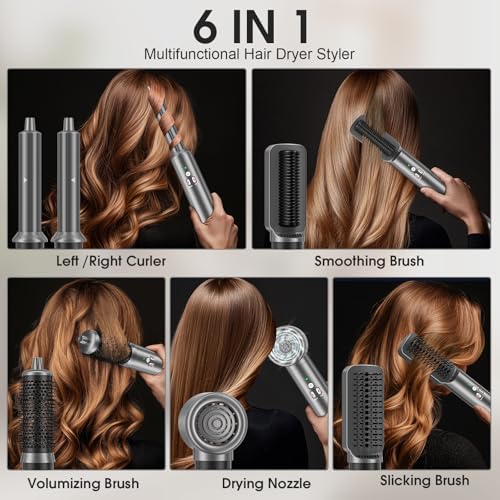 6 IN 1
Multifunctional Hair Dryer Styler

Left /Right Curler

Smoothing Brush

Volumizing Brush

Drying Nozzle

Slicking Brush