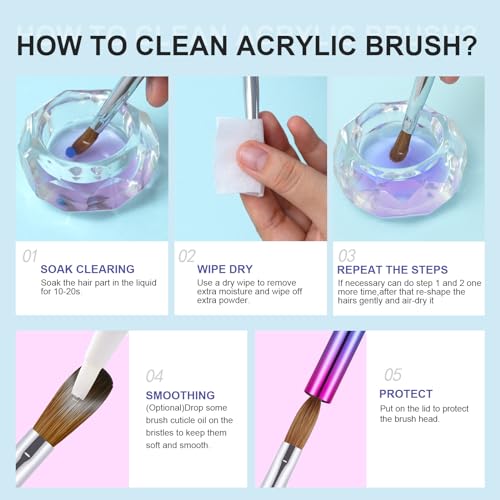 HOW TO CLEAN ACRYLIC BRUSH?

01
SOAK CLEARING
Soak the hair part in the liquid for 10-20s.

02
WIPE DRY
Use a dry wipe to remove extra moisture and wipe off extra powder.

03
REPEAT THE STEPS
If necessary can do step 1 and 2 one more time,after that re-shape the hairs gently and air-dry it

04
SMOOTHING
(Optional)Drop some brush cuticle oil on the bristles to keep them soft and smooth

05
PROTECT
Put on the lid to protect the brush head.