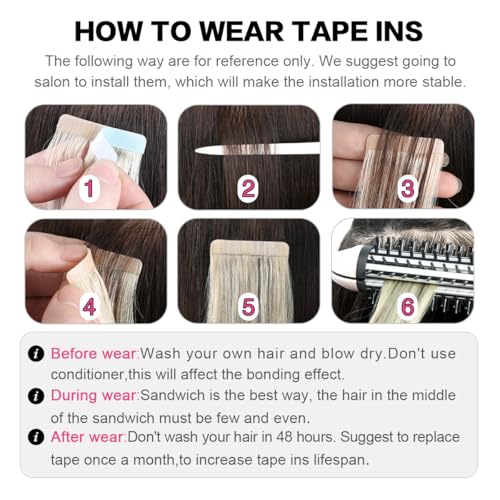 HOW TO WEAR TAPE INS

The following way are for reference only. We suggest going to salon to install them, which will make the installation more stable.

1

2

3

4

5

6

Before wear:Wash your own hair and blow dry.Don't use conditioner,this will affect the bonding effect.

During wear:Sandwich is the best way, the hair in the middle of the sandwich must be few and even.

After wear:Don't wash your hair in 48 hours. Suggest to replace tape once a month,to increase tape ins lifespan.