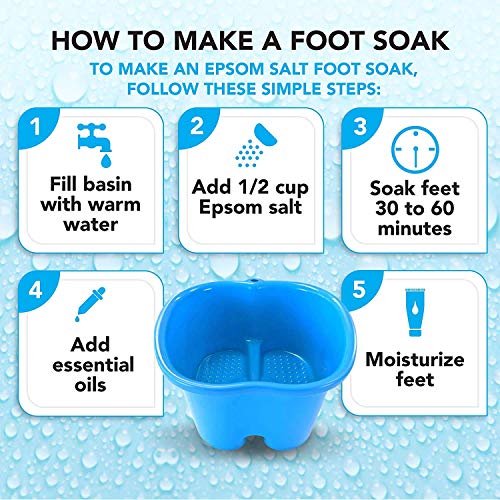 HOW TO MAKE A FOOT SOAK

TO MAKE AN EPSOM SALT FOOT SOAK, FOLLOW THESE SIMPLE STEPS:

1

Fill basin with warm water

2

Add 1/2 cup Epsom salt

3

Soak feet 30 to 60 minutes

4

Add essential oils

5

Moisturize feet