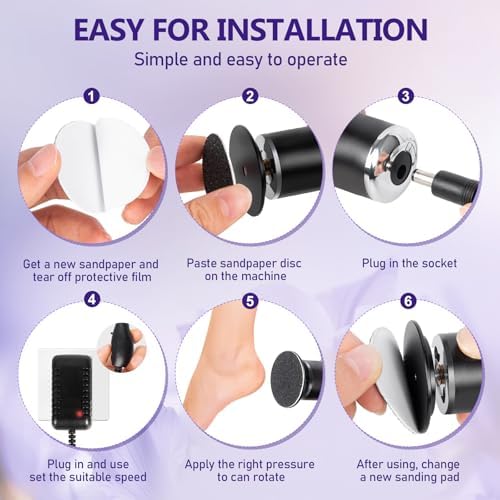 EASY FOR INSTALLATION

Simple and easy to operate

1

Get a new sandpaper and tear off protective film

2

Paste sandpaper disc on the machine

3

Plug in the socket

4

Plug in and use set the suitable speed

5

Apply the right pressure to can rotate

6

After using, change a new sanding pad