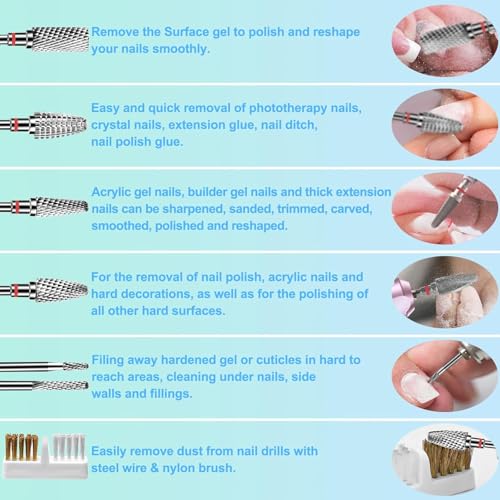 Remove the Surface gel to polish and reshape your nails smoothly.

Easy and quick removal of phototherapy nails, crystal nails, extension glue, nail ditch, nail polish glue.

Acrylic gel nails, builder gel nails and thick extension nails can be sharpened, sanded, trimmed, carved, smoothed, polished and reshaped.

For the removal of nail polish, acrylic nails and hard decorations, as well as for the polishing of all other hard surfaces.

Filing away hardened gel or cuticles in hard to reach areas, cleaning under nails, side walls and fillings.

Easily remove dust from nail drills with steel wire & nylon brush.