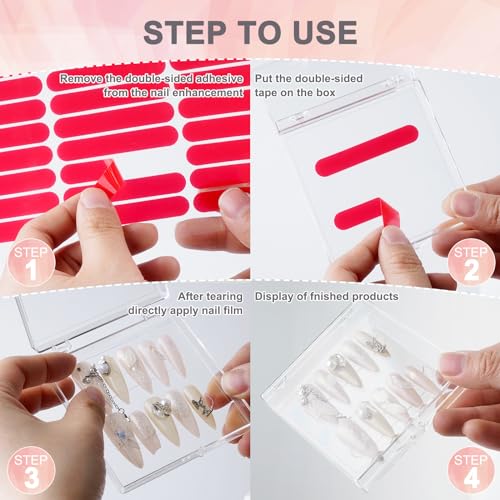 STEP TO USE

Remove the double-sided adhesive from the nail enhancement

STEP 1

Put the double-sided tape on the box

STEP 2

After tearing directly apply nail film

STEP 3

Display of fnished products

STEP 4