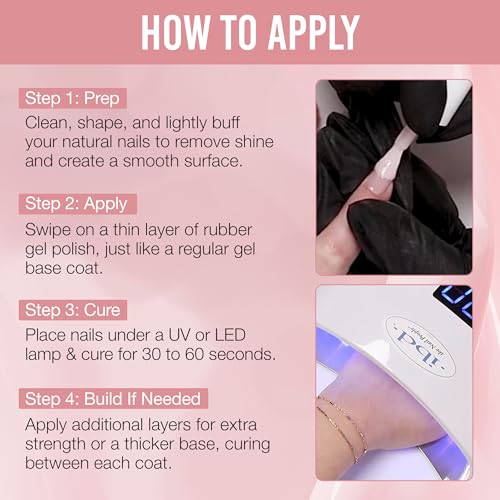 HOW TO APPLY

Step 1: Prep

Clean, shape, and lightly buff your natural nails to remove shine and create a smooth surface.

Step 2: Apply

Swipe on a thin layer of rubber gel polish, just like a regular gel base coat.

Step 3: Cure

Place nails under a UV or LED lamp & cure for 30 to 60 seconds.

Step 4: Build If Needed

Apply additional layers for extra strength or a thicker base, curing between each coat.

ibd
the Nail People