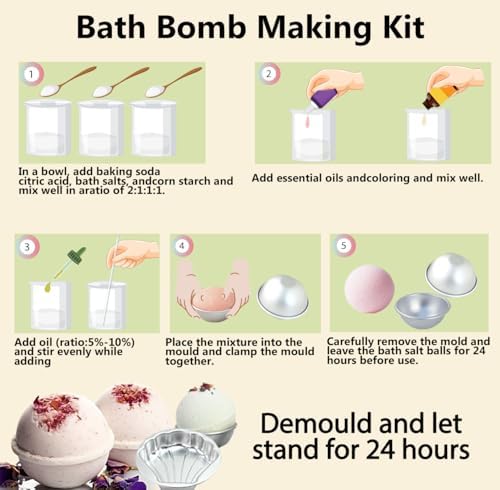 Bath Bomb Making Kit

1

In a bowl, add baking soda citric acid, bath salts, andcorn starch and mix well in aratio of 2:1:1:1.

2

Add essential oils andcoloring and mix well.

3

Add oil (ratio:5%-10%) and stir evenly while adding

4

Place the mixture into the mould and clamp the mould together.

5

Carefully remove the mold and leave the bath salt balls for 24 hours before use.

Demould and let stand for 24 hours