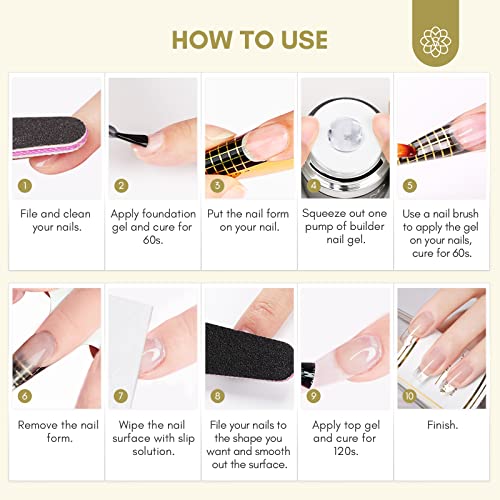 HOW TO USE

1
File and clean your nails.

2
Apply foundation gel and cure for 60s.

3
Put the nail form on your nail.

4
Squeeze out one pump of builder nail gel.

5
Use a nail brush to apply the gel on your nails, cure for 60s.

6
Remove the nail form.

7
Wipe the nail surface with slip solution.

8
File your nails to the shape you want and smooth out the surface.

9
Apply top gel and cure for 120s.

10
Finish.