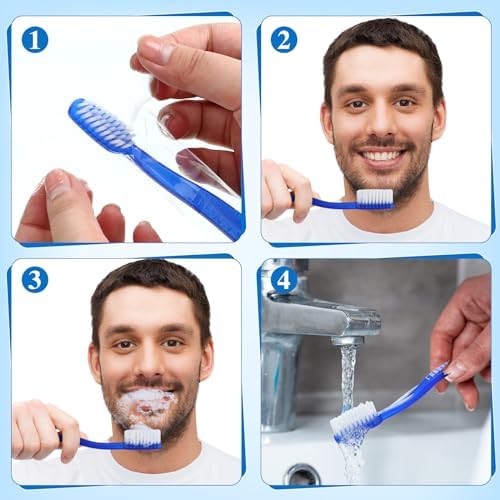 1

2

3

4