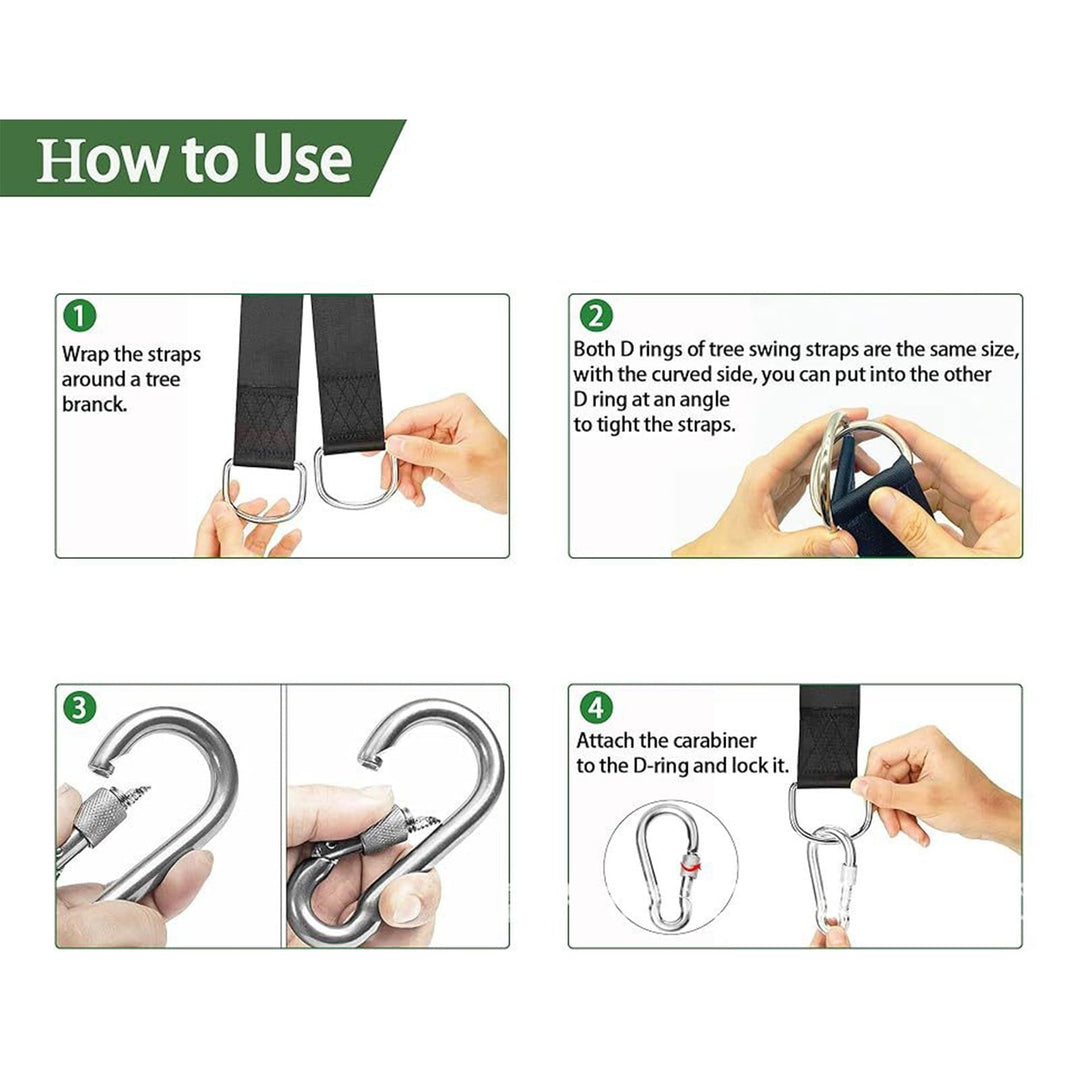 How to Use

1
Wrap the straps around a tree branck.

2
Both D rings of tree swing straps are the same size, with the curved side, you can put into the other D ring at an angle
to tight the straps.

3

4
Attach the carabiner to the D-ring and lock it.