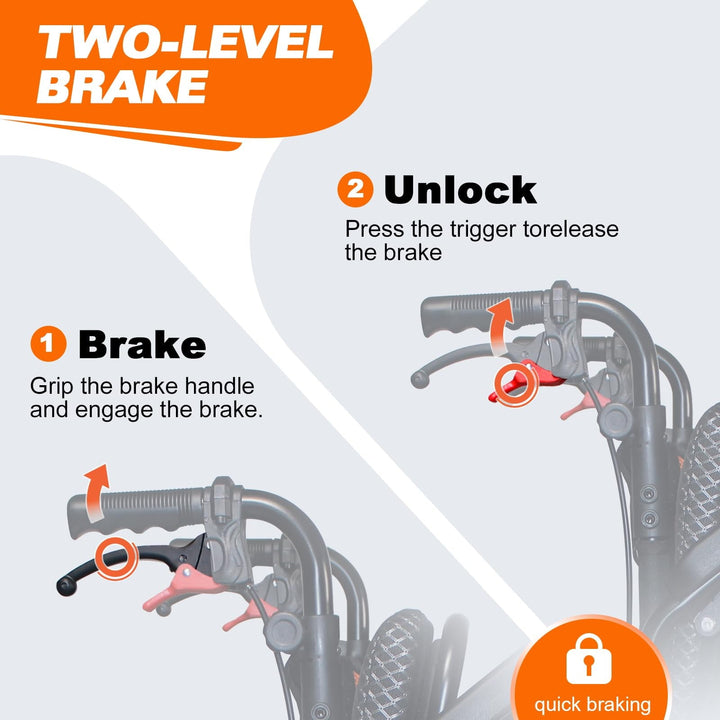 TWO-LEVEL BRAKE

2 Unlock
Press the trigger torelease the brake

1 Brake
Grip the brake handle and engage the brake.

quick braking